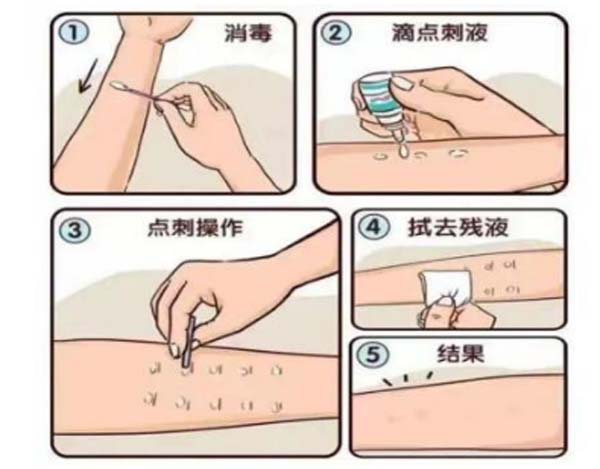 ① 消毒

② 滴点刺液

③ 点刺操作

④ 拭去残液

⑤ 结果